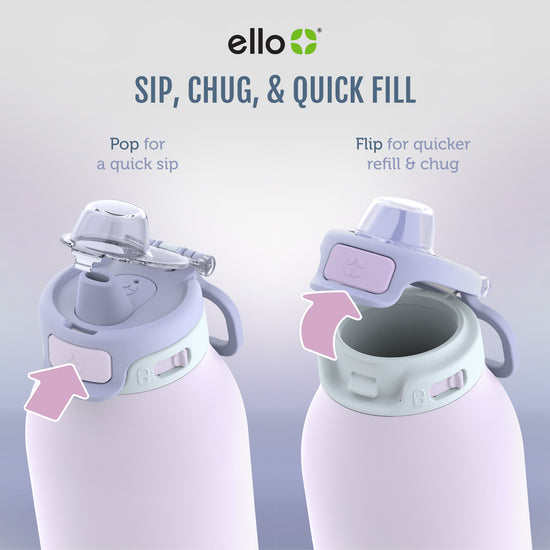 ello®

SIP, CHUG, & QUICK FILL

Pop for a quick sip

Flip for quicker refill & chug