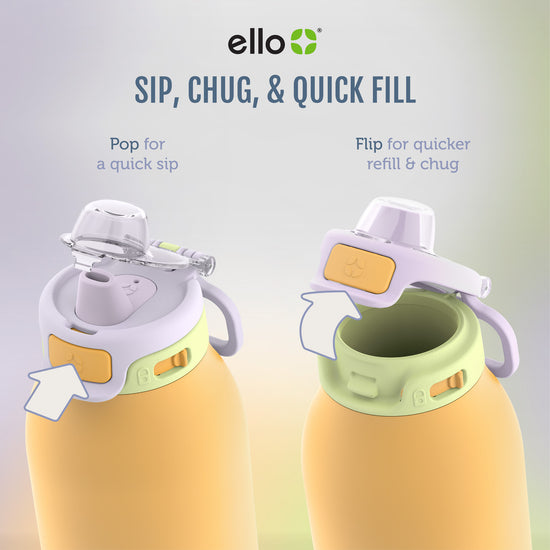 ello®

SIP, CHUG, & QUICK FILL

Pop for a quick sip

Flip for quicker refill & chug