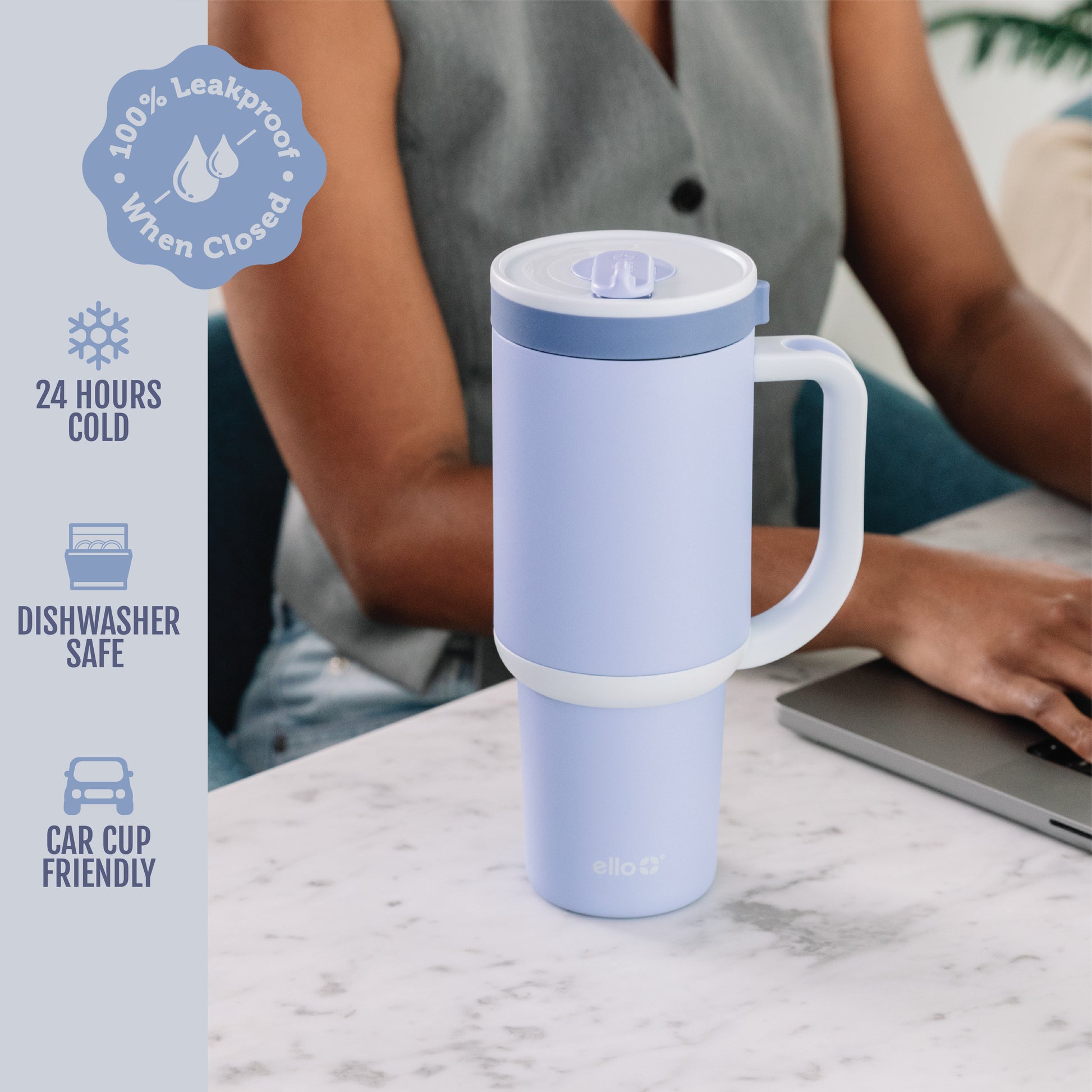 100% Leakproof
When Closed

24 HOURS COLD

DISHWASHER SAFE

CAR CUP FRIENDLY

ello