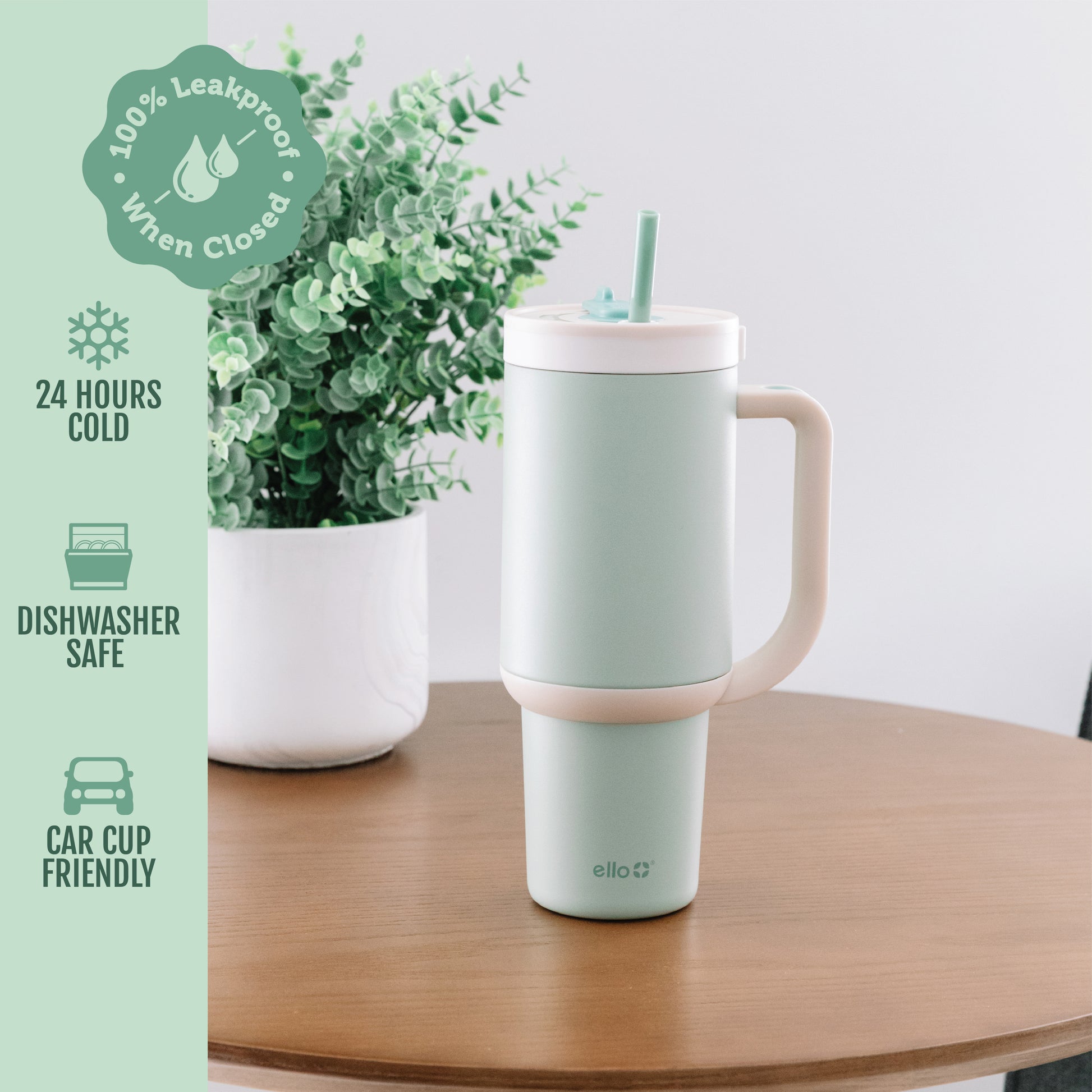 100% Leakproof
When Closed

24 HOURS
COLD

DISHWASHER
SAFE

CAR CUP
FRIENDLY

ello®