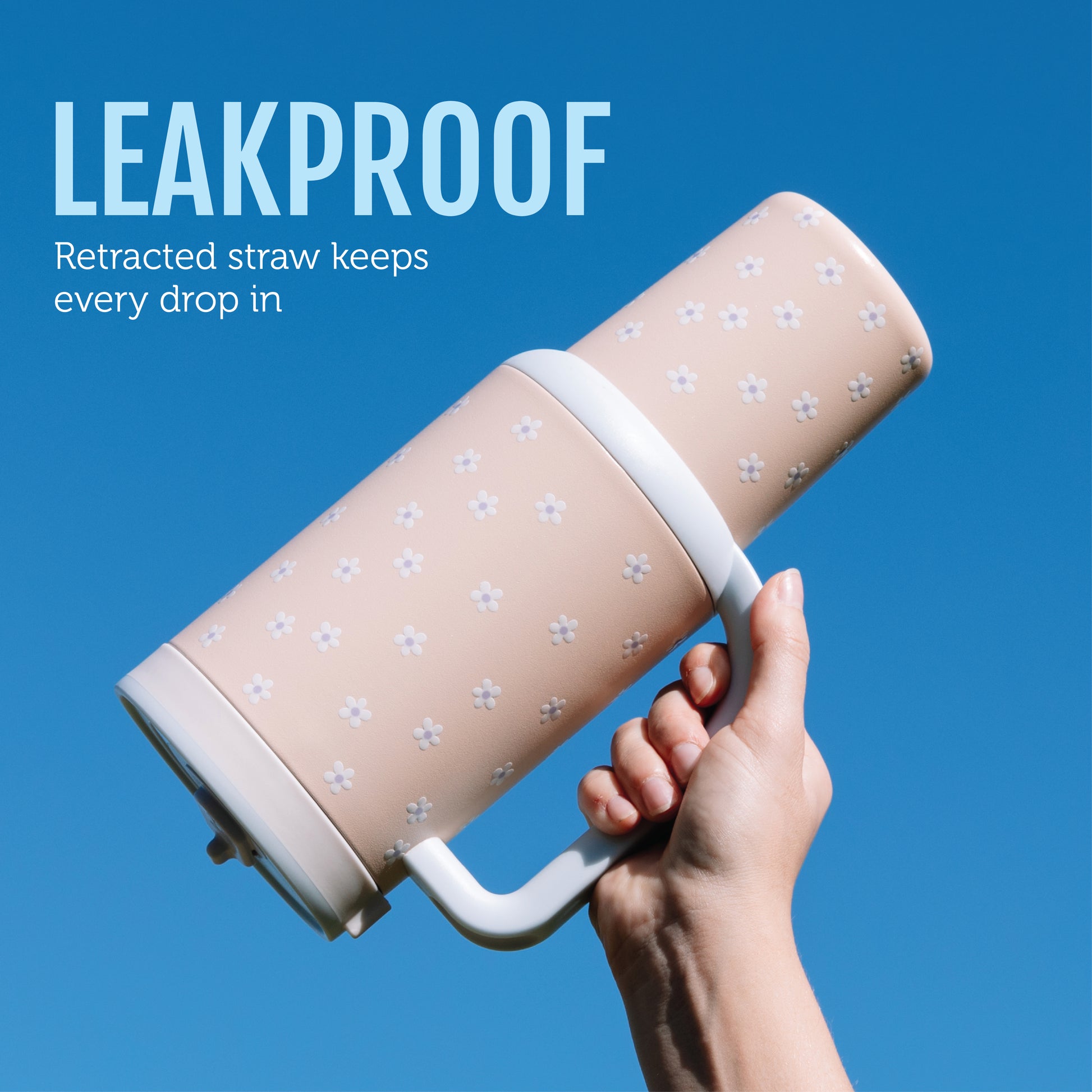 LEAKPROOF

Retracted straw keeps every drop in