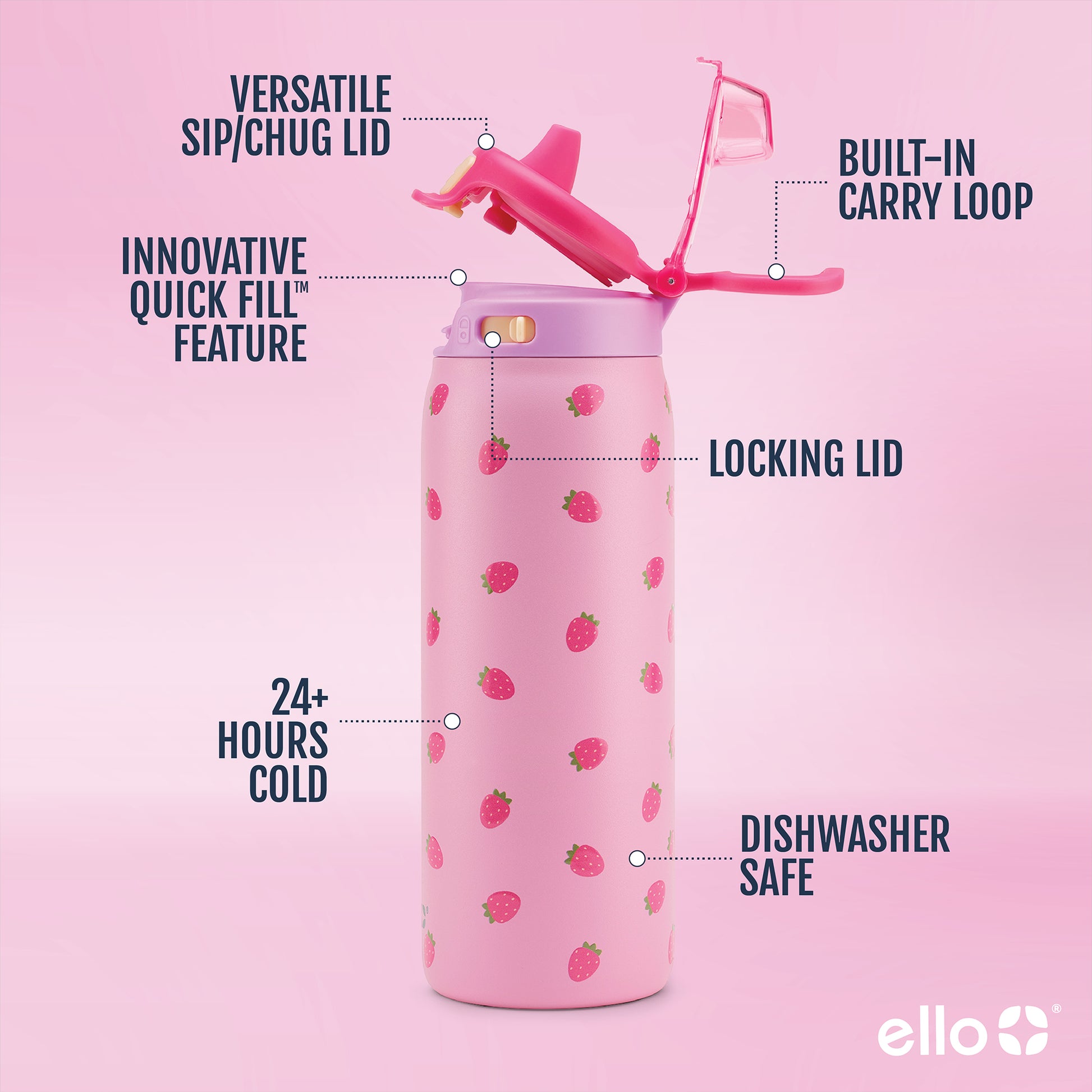 VERSATILE SIP/CHUG LID

BUILT-IN CARRY LOOP

INNOVATIVE QUICK FILL™ FEATURE

LOCKING LID

24+ HOURS COLD

DISHWASHER SAFE

ello®