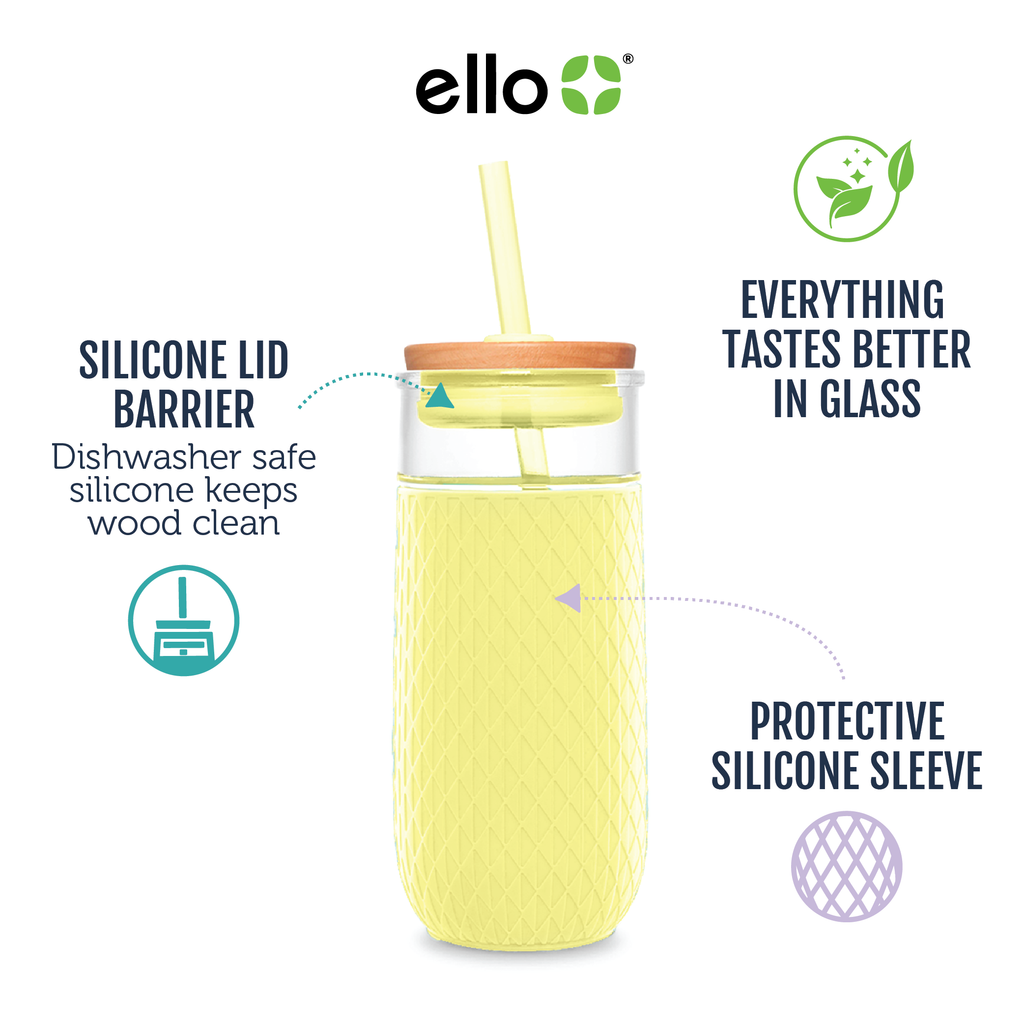 ello®

SILICONE LID BARRIER
Dishwasher safe silicone keeps wood clean

EVERYTHING TASTES BETTER IN GLASS

PROTECTIVE SILICONE SLEEVE