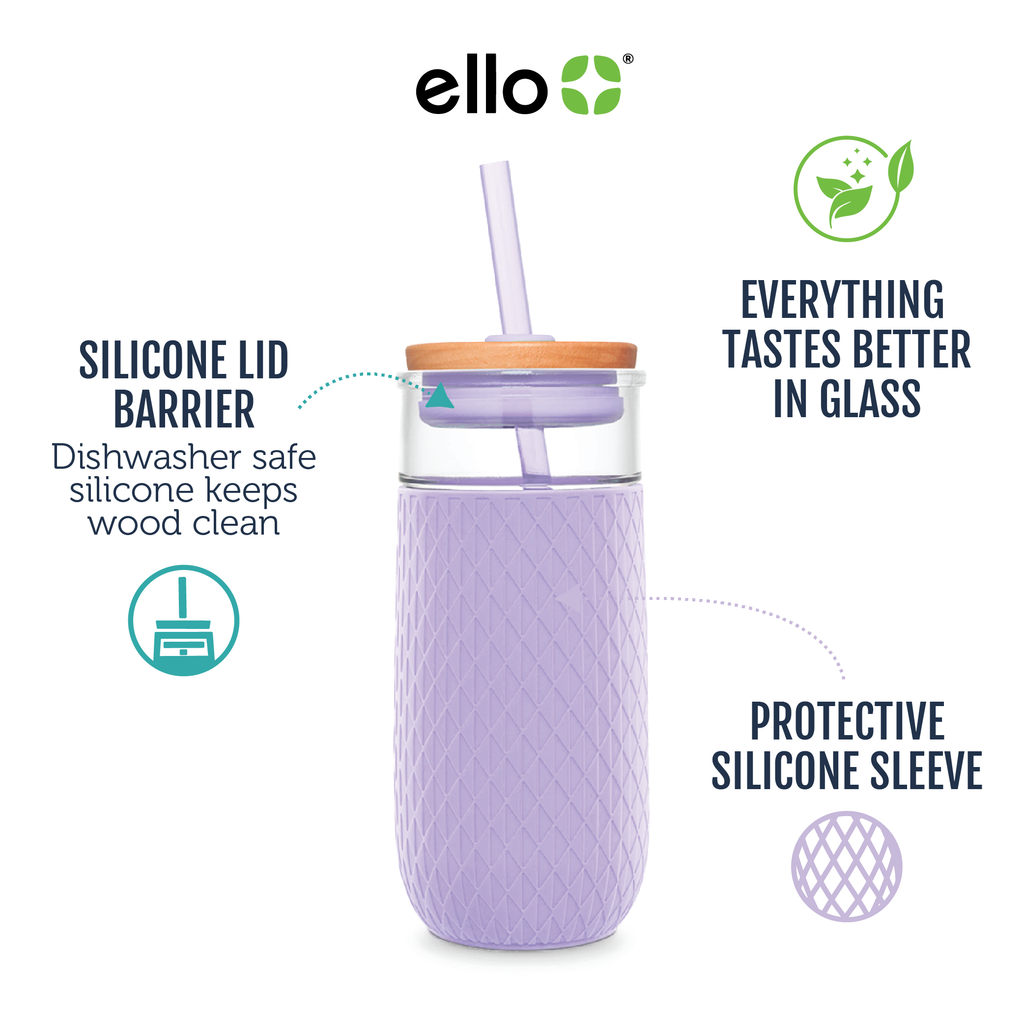 ello®

SILICONE LID BARRIER
Dishwasher safe silicone keeps wood clean

EVERYTHING TASTES BETTER IN GLASS

PROTECTIVE SILICONE SLEEVE