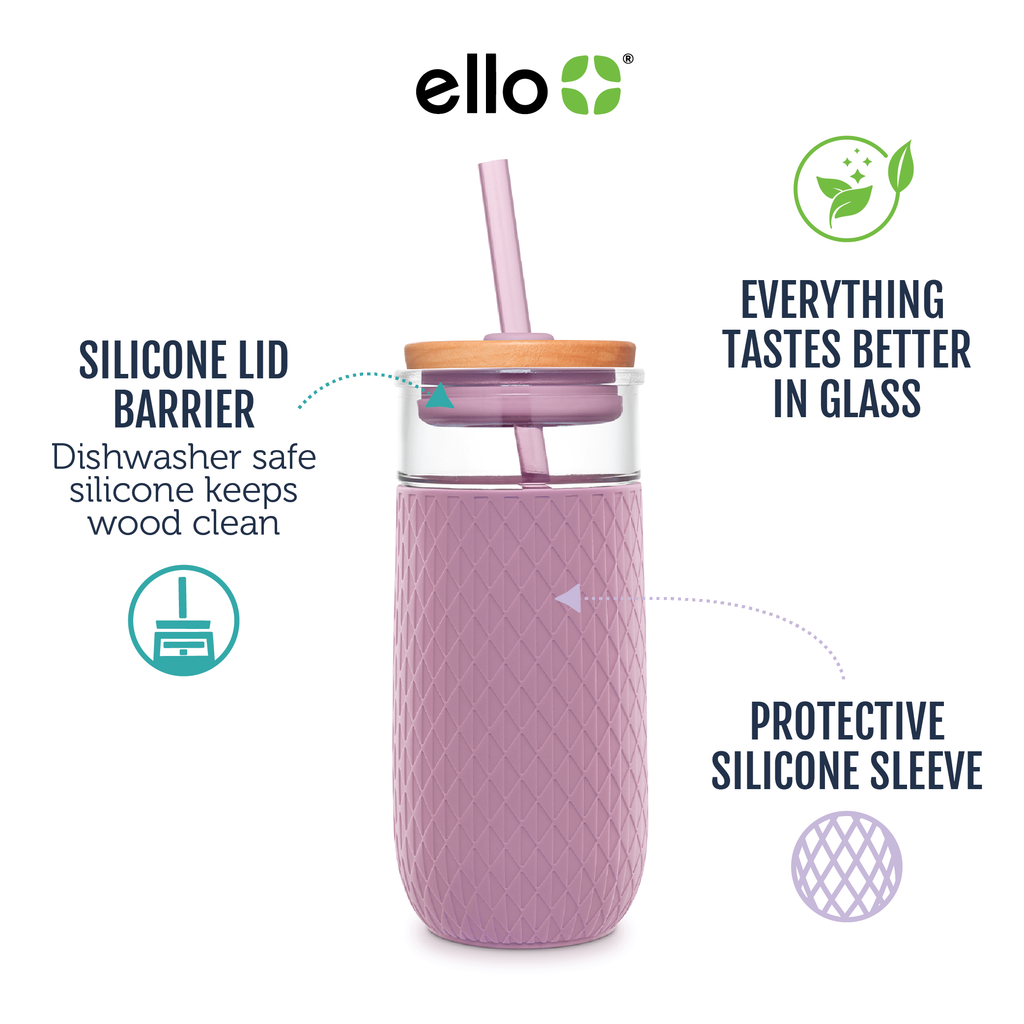 ello®

SILICONE LID BARRIER
Dishwasher safe silicone keeps wood clean

EVERYTHING TASTES BETTER IN GLASS

PROTECTIVE SILICONE SLEEVE