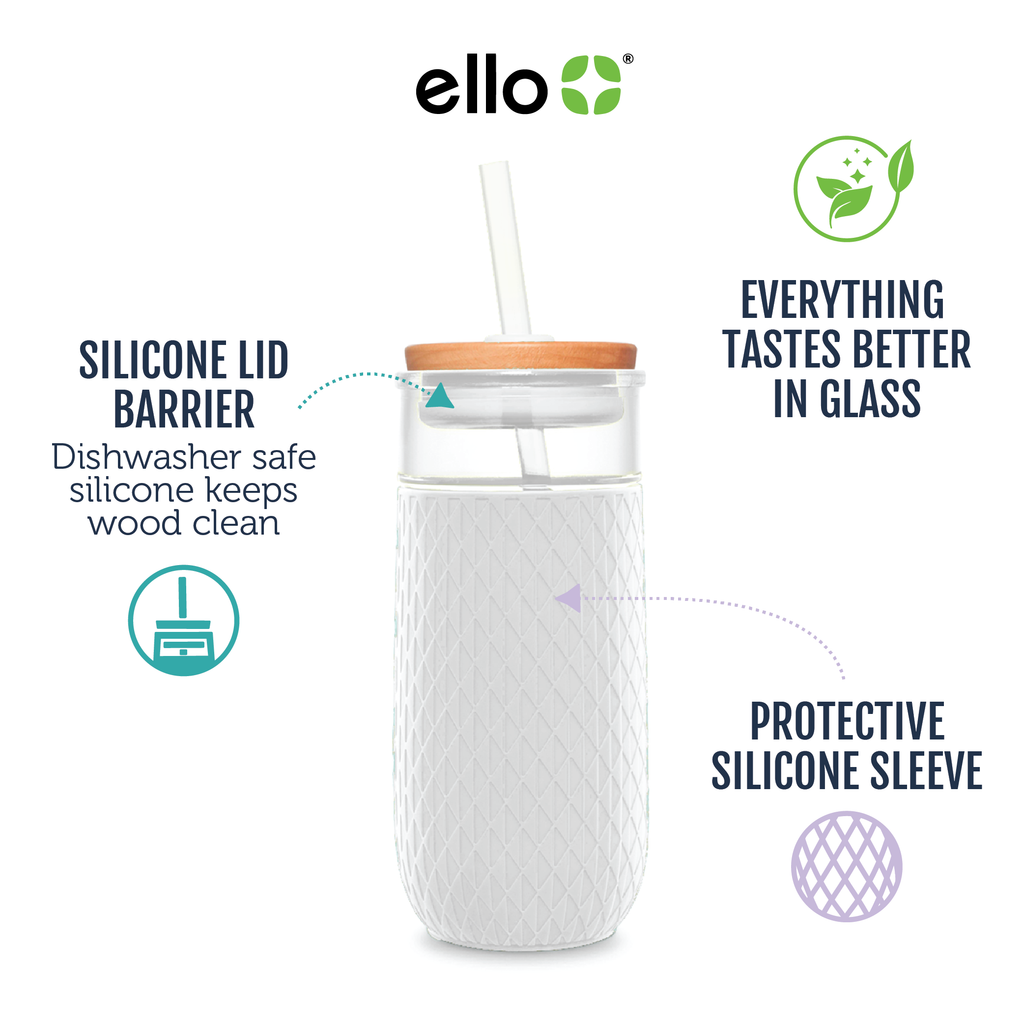 ello®

SILICONE LID BARRIER
Dishwasher safe silicone keeps wood clean

EVERYTHING TASTES BETTER IN GLASS

PROTECTIVE SILICONE SLEEVE